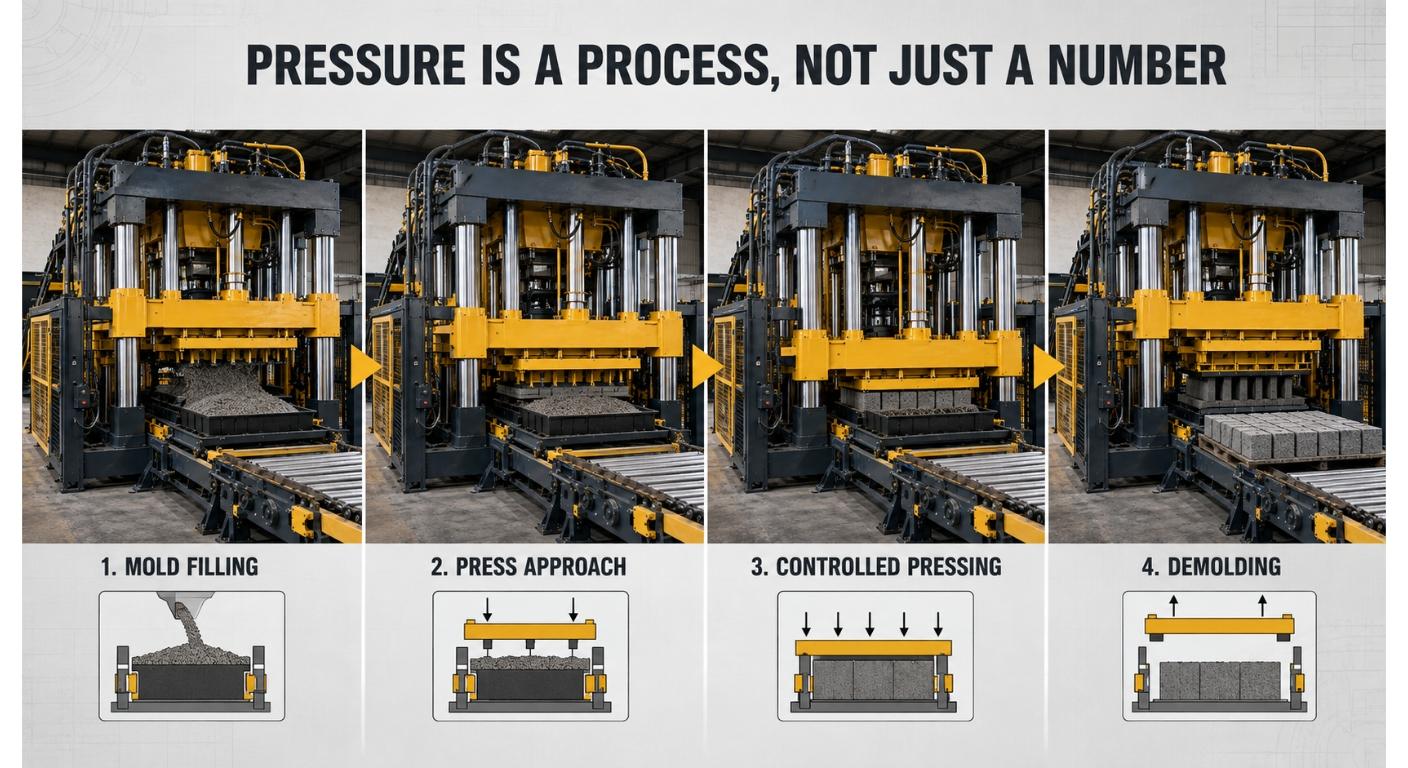 PRESSURE IS A PROCESS, NOT JUST A NUMBER

1. MOLD FILLING

2. PRESS APPROACH

3. CONTROLLED PRESSING

4. DEMOLDING